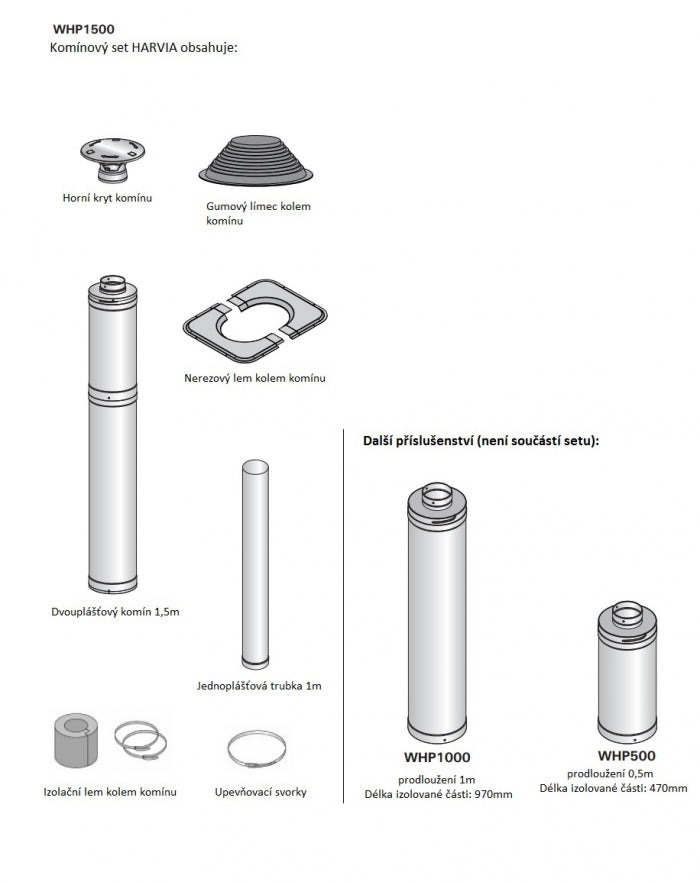 WHP1500
Komínový set HARVIA obsahuje:

Horní kryt komínu

Gumový límec kolem komínu

Nerezový lem kolem komínu

Dvouplášťový komín 1,5m

Jednoplášťová trubka 1m

Izolační lem kolem komínu

Upevňovací svorky

Další příslušenství (není součástí setu):

WHP1000
prodloužení 1m
Délka izolované části: 970mm

WHP500
prodloužení 0,5m
Délka izolované části: 470mm